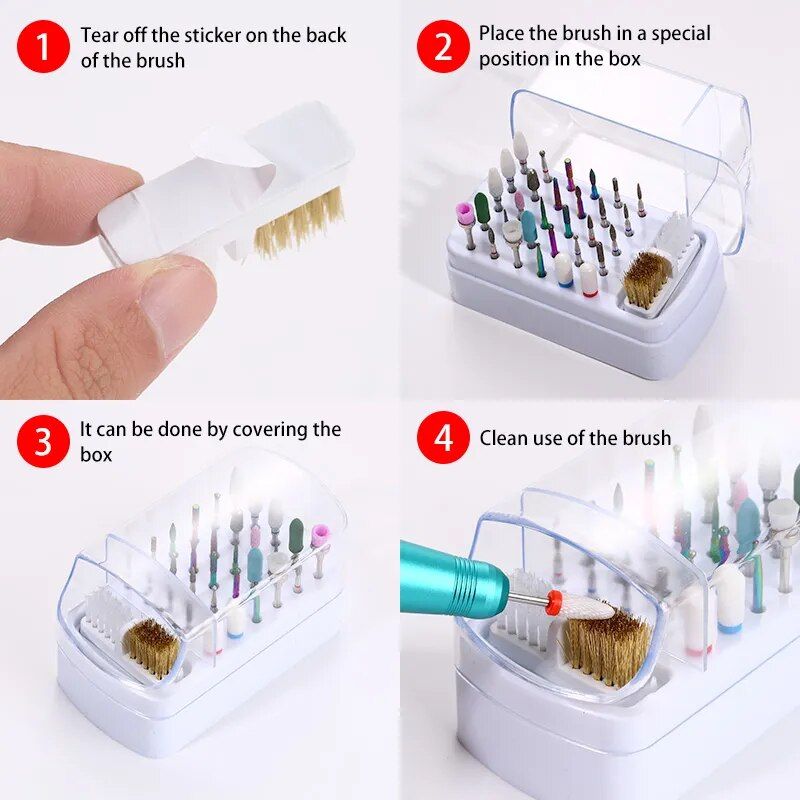 1 Tear off the sticker on the back of the brush

2 Place the brush in a special position in the box

3 It can be done by covering the box

4 Clean use of the brush