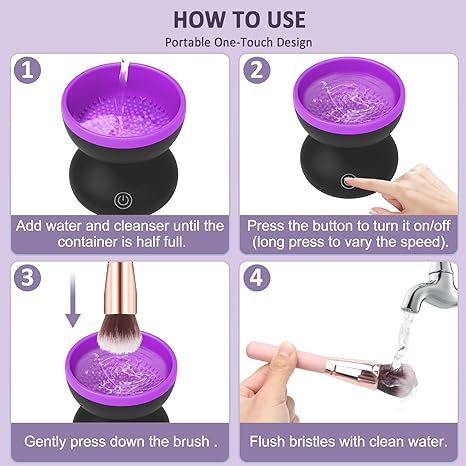 HOW TO USE
Portable One-Touch Design

1
Add water and cleanser until the container is half full.

2
Press the button to turn it on/off (long press to vary the speed).

3
Gently press down the brush .

4
Flush bristles with clean water.