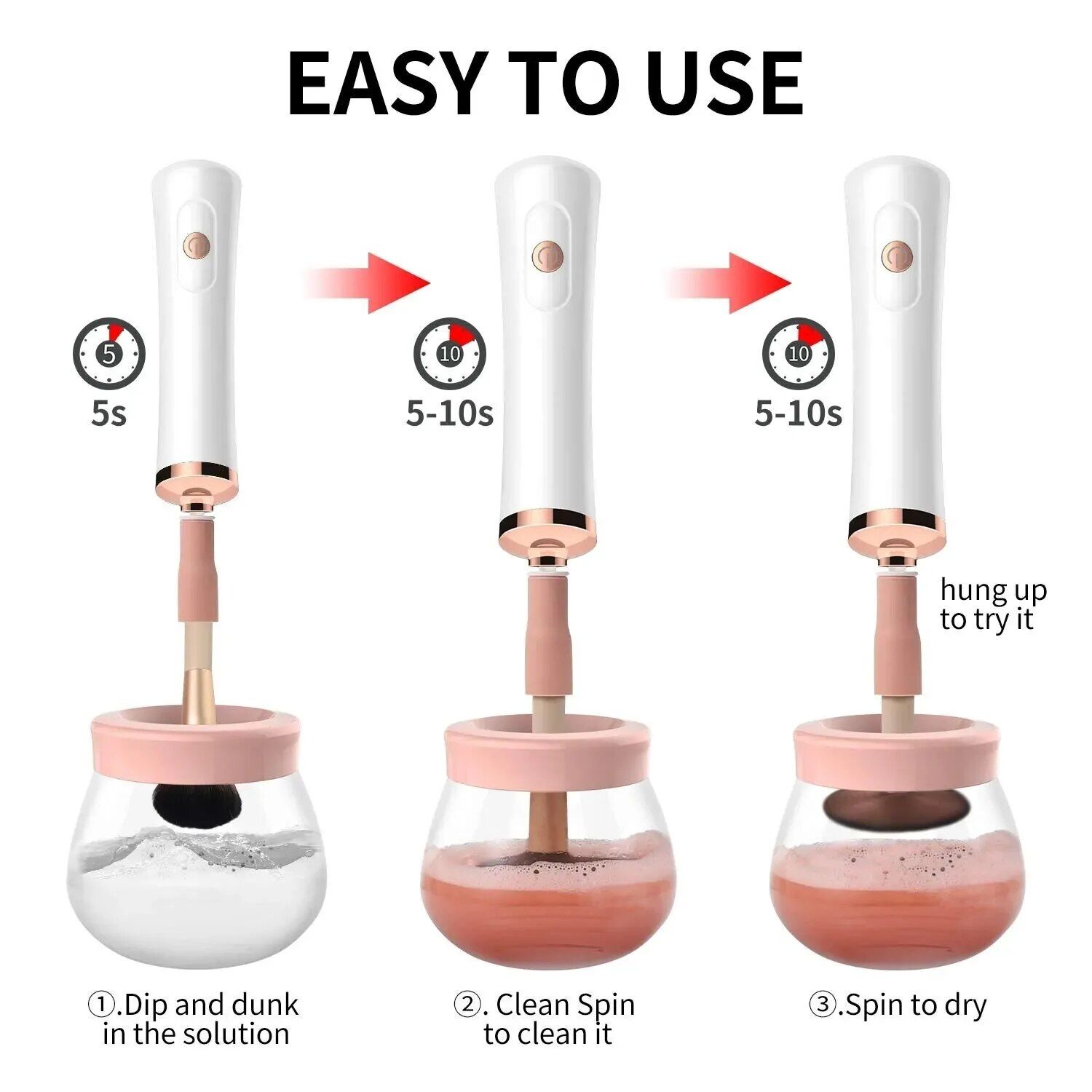 EASY TO USE

5

5s

10

5-10s

10

5-10s

hung up to try it

①.Dip and dunk in the solution

②. Clean Spin to clean it

③.Spin to dry