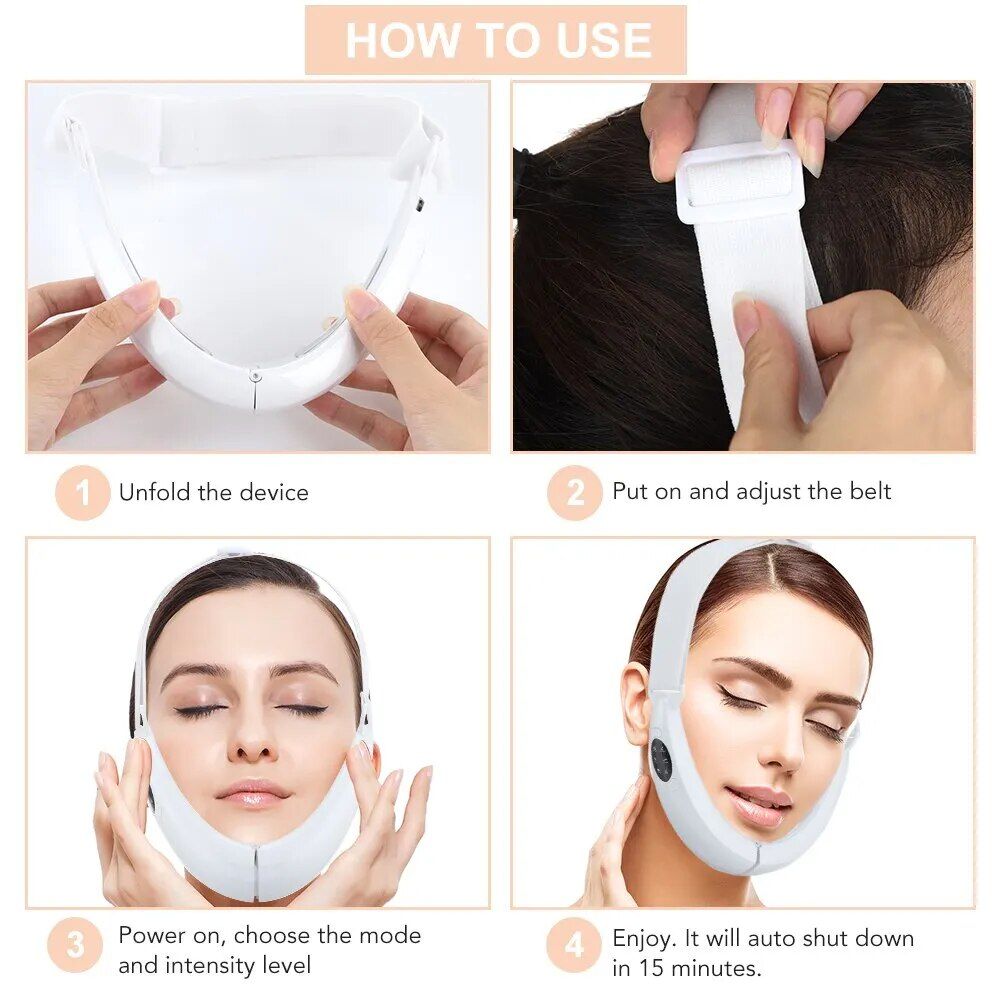 HOW TO USE

1 Unfold the device

2 Put on and adjust the belt

3 Power on, choose the mode and intensity level

4 Enjoy. It will auto shut down in 15 minutes.