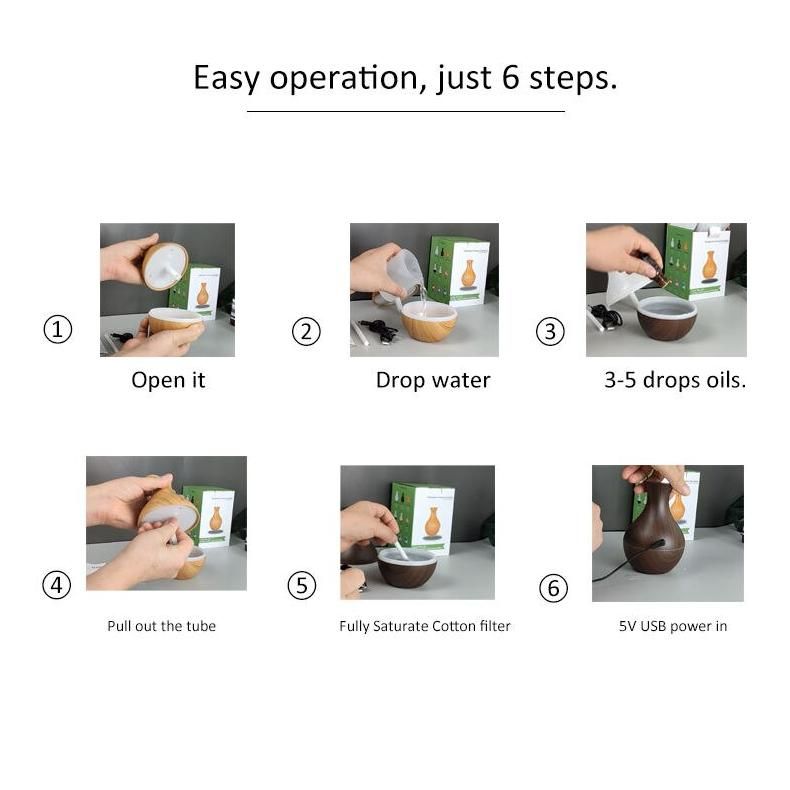 Easy operation, just 6 steps.

①

Open it

②

Drop water

③

3-5 drops oils.

④

Pull out the tube

⑤

Fully Saturate Cotton filter

⑥

5V USB power in