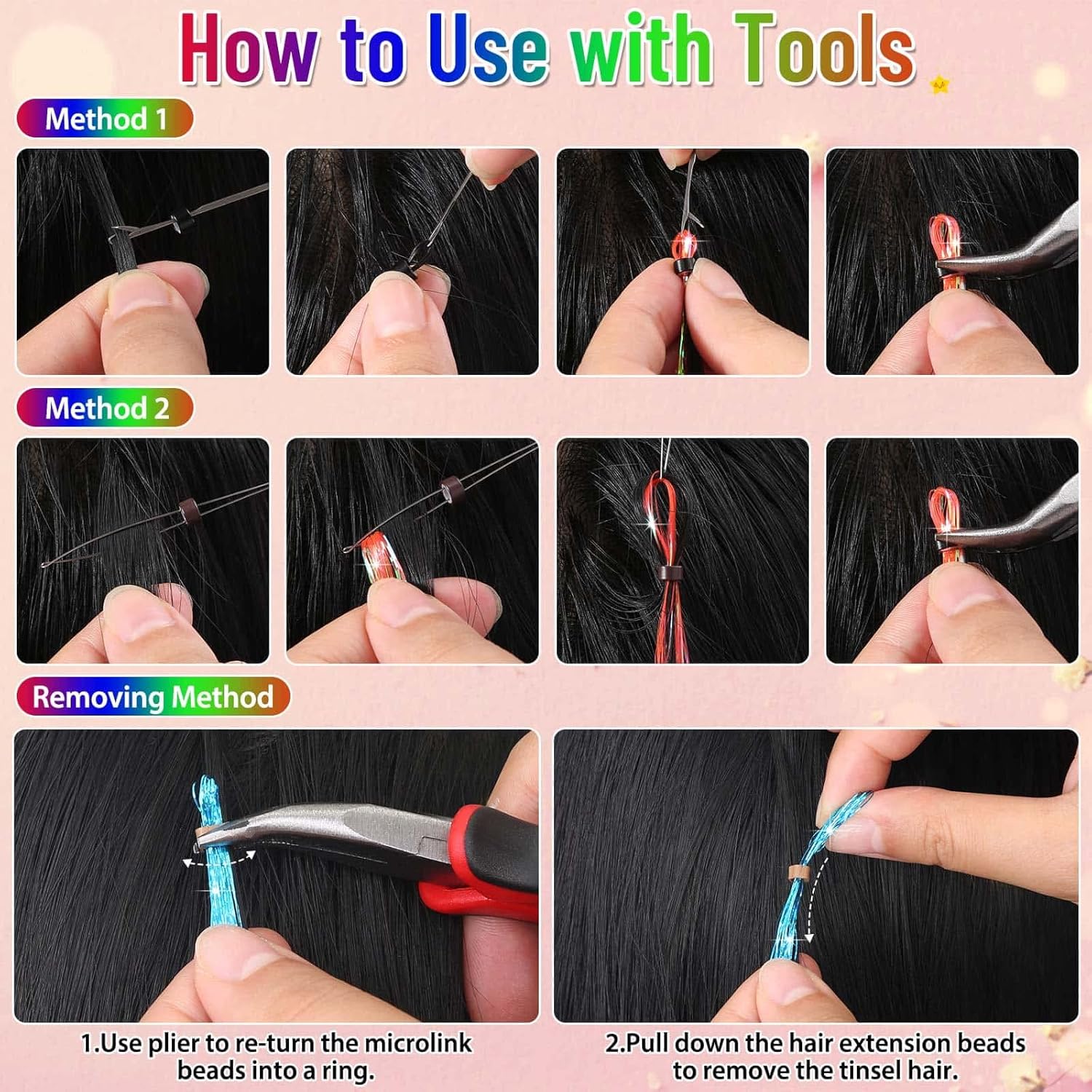 How to Use with Tools

Method 1

Method 2

Removing Method

1.Use plier to re-turn the microlink beads into a ring.

2.Pull down the hair extension beads to remove the tinsel hair.