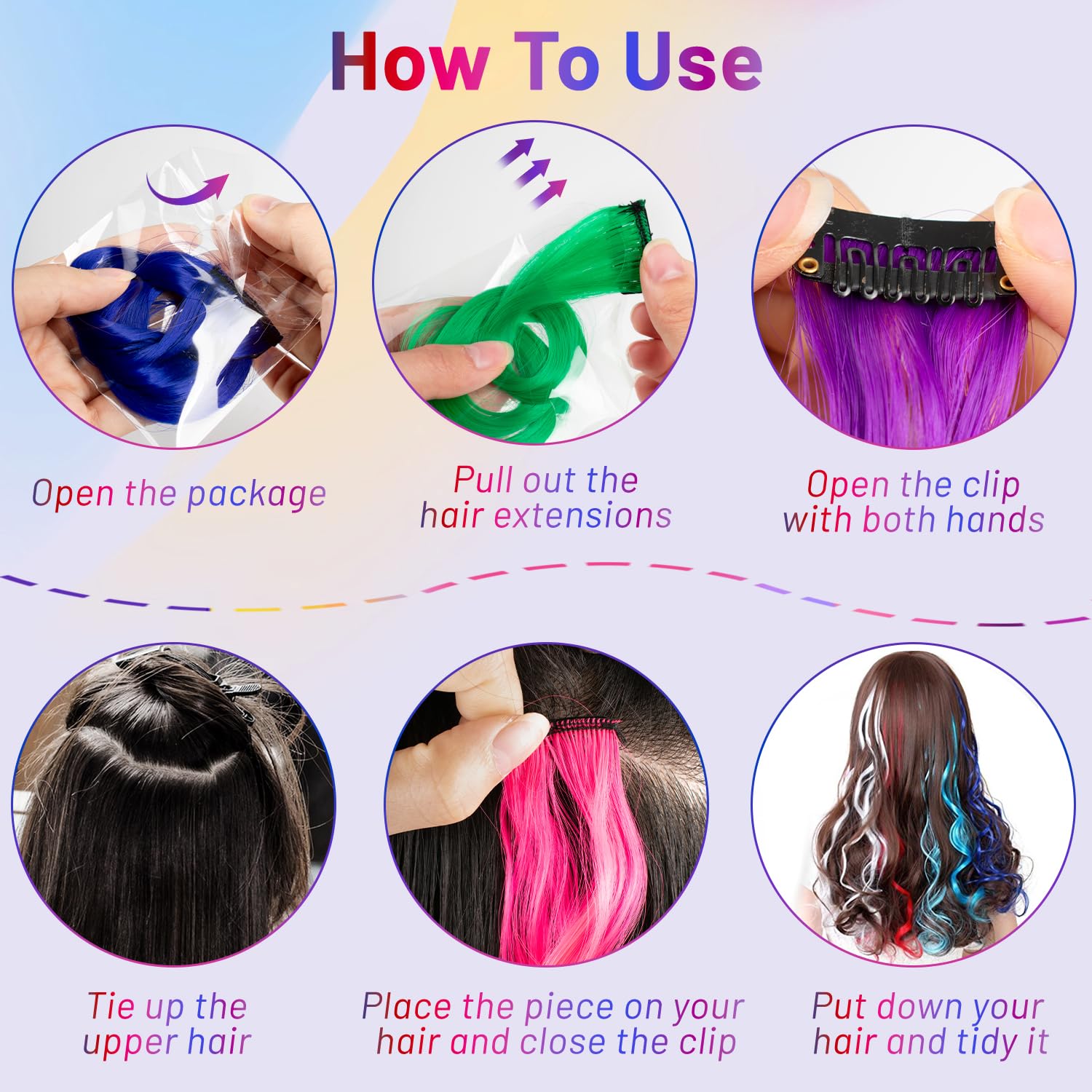 How To Use

Open the package

Pull out the hair extensions

Open the clip with both hands

Tie up the upper hair

Place the piece on your hair and close the clip

Put down your hair and tidy it