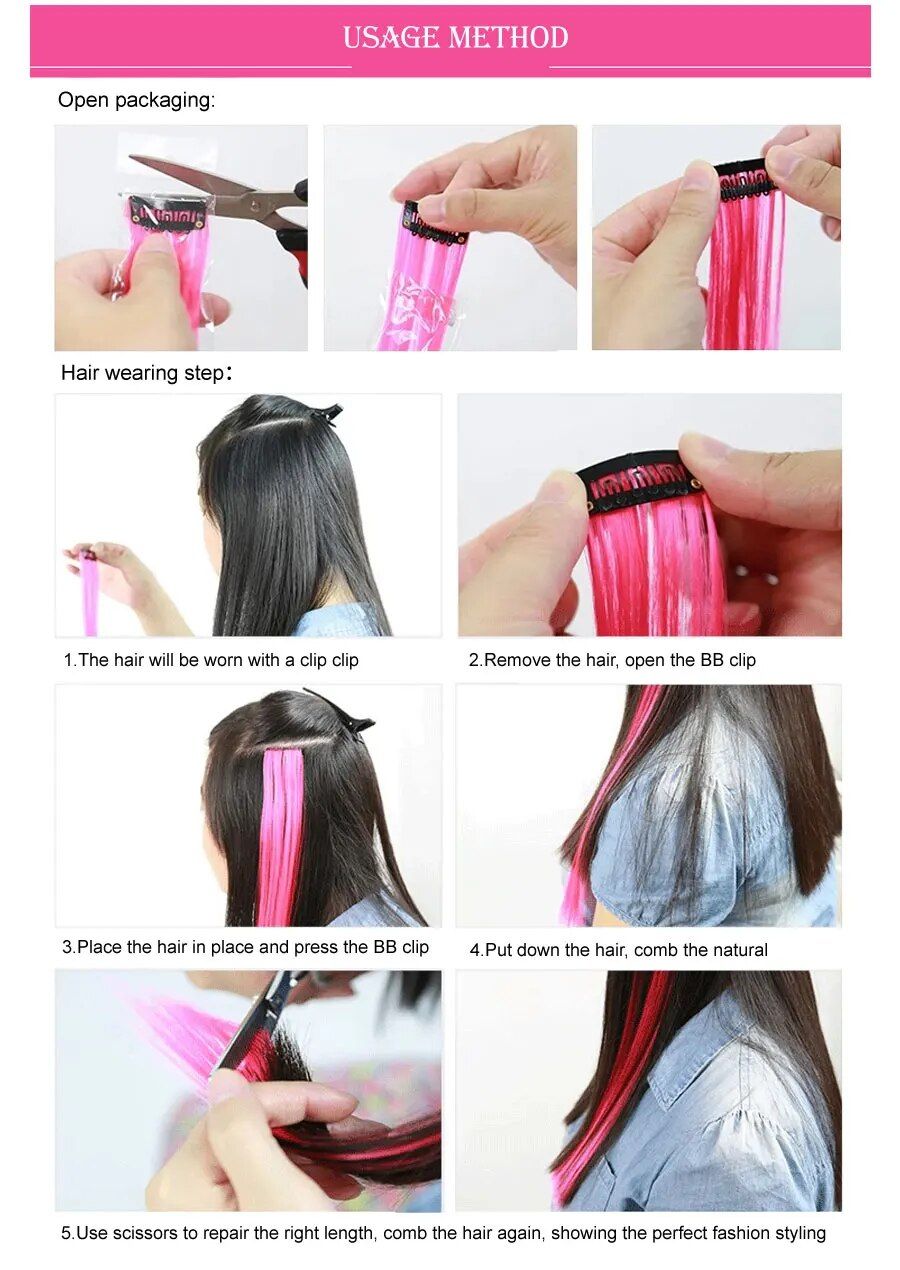 USAGE METHOD

Open packaging:

Hair wearing step:

1.The hair will be worn with a clip clip

2.Remove the hair, open the BB clip

3.Place the hair in place and press the BB clip

4.Put down the hair, comb the natural

5.Use scissors to repair the right length, comb the hair again, showing the perfect fashion styling