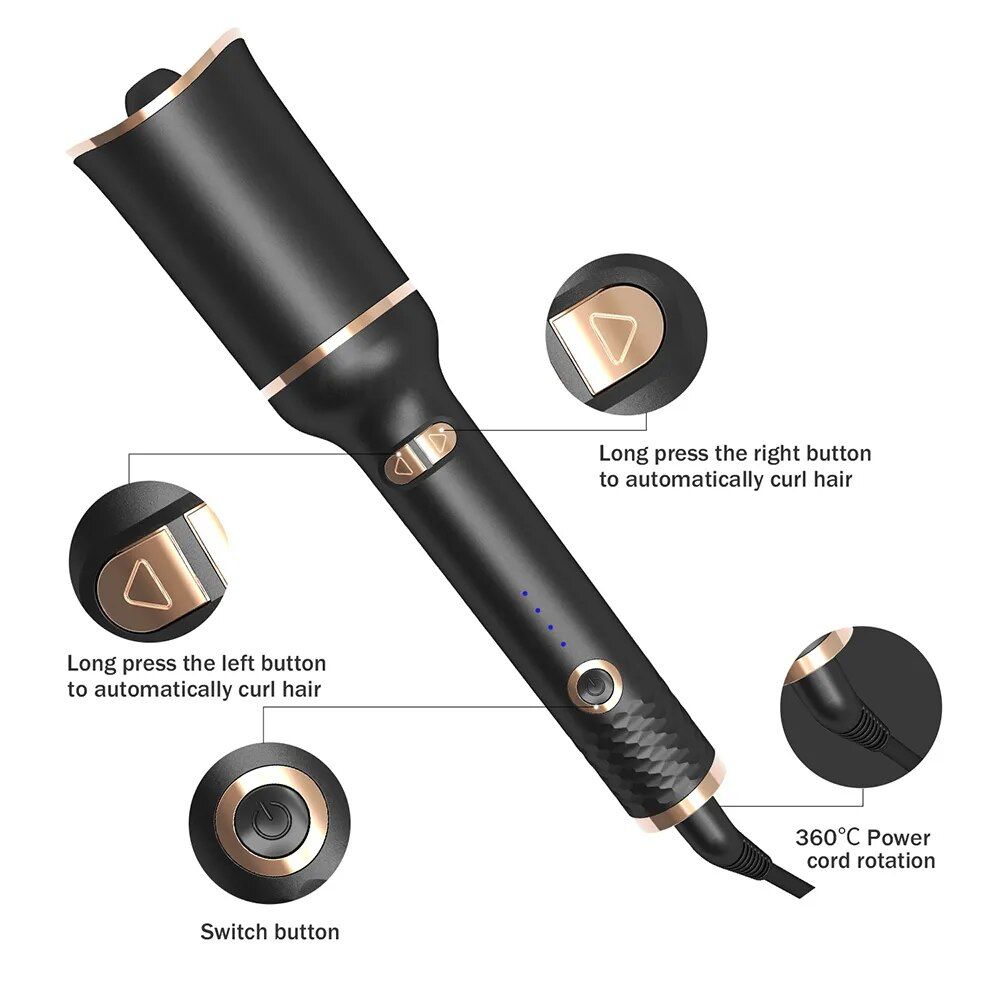 Long press the right button to automatically curl hair

Long press the left button to automatically curl hair

360℃ Power cord rotation

Switch button